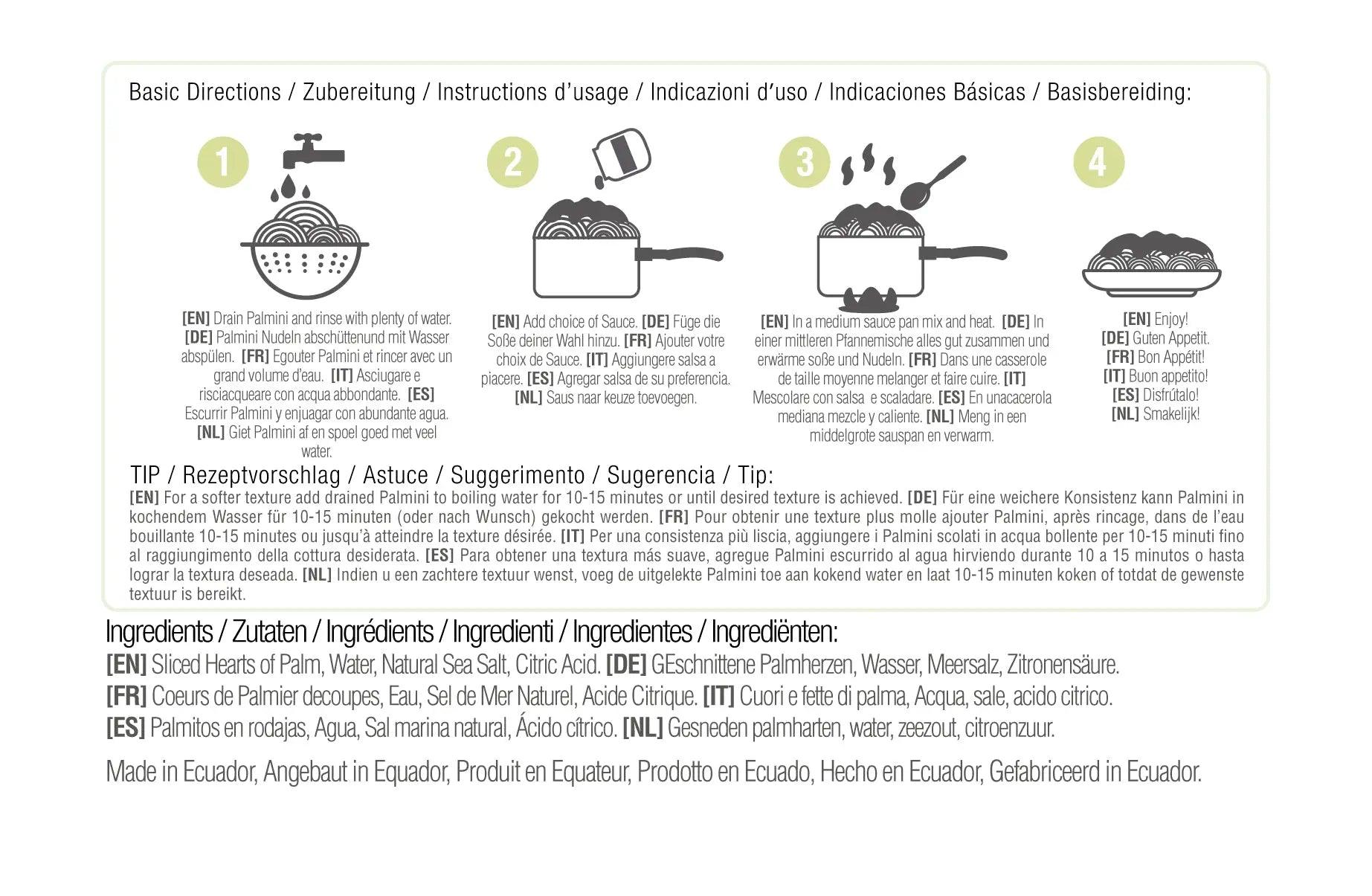 Basic Directions / Zubereitung / Instructions d'usage / Indicazioni d'uso / Indicaciones Básicas / Basisbereiding:

1

[EN] Drain Palmini and rinse with plenty of water. [DE] Palmini Nudeln abschüttenund mit Wasser abspülen. [FR] Egouter Palmini et rincer avec un grand volume d'eau. [IT] Asciugare e risciacqueare con acqua abbondante. [ES] Escurrir Palmini y enjuagar con abundante agua. [NL] Giet Palmini af en spoel goed met veel water.

2

[EN] Add choice of Sauce. [DE] Füge die Soße deiner Wahl hinzu. [FR] Ajouter votre choix de Sauce. [IT] Aggiungere salsa a piacere. [ES] Agregar salsa de su preferencia. [NL] Saus naar keuze toevoegen.

3

[EN] In a medium sauce pan mix and heat. [DE] In einer mittleren Pfannemische alles gut zusammen und erwärme soße und Nudeln. [FR] Dans une casserole de taille moyenne melanger et faire cuire. [IT] Mescolare con salsa e scaladare. [ES] En unacacerola mediana mezcle y caliente. [NL] Meng in een middelgrote sauspan en verwarm.

4

[EN] Enjoy! [DE] Guten Appetit. [FR] Bon Appétit! [IT] Buon appetito! [ES] Disfrútalo! [NL] Smakelijk!

TIP / Rezeptvorschlag / Astuce / Suggerimento / Sugerencia / Tip:
[EN] For a softer texture add drained Palmini to boiling water for 10-15 minutes or until desired texture is achieved. [DE] Für eine weichere Konsistenz kann Palmini in kochendem Wasser für 10-15 minuten (oder nach Wunsch) gekocht werden. [FR] Pour obtenir une texture plus molle ajouter Palmini, après rincage, dans de l'eau bouillante 10-15 minutes ou jusqu'à atteindre la texture désirée. [IT] Per una consistenza più liscia, aggiungere i Palmini scolati in acqua bollente per 10-15 minuti fino al raggiungimento della cottura desiderata. [ES] Para obtener una textura más suave, agregue Palmini escurrido al agua hirviendo durante 10 a 15 minutos o hasta lograr la textura deseada. [NL] Indien u een zachtere textuur wenst, voeg de uitgelekte Palmini toe aan kokend water en laat 10-15 minuten koken of totdat de gewenste textuur is bereikt.

Ingredients / Zutaten / Ingrédients / Ingredienti / Ingredientes / Ingrediënten:
[EN] Sliced Hearts of Palm, Water, Natural Sea Salt, Citric Acid. [DE] GEschnittene Palmherzen, Wasser, Meersalz, Zitronensäure. [FR] Coeurs de Palmier decoupes, Eau, Sel de Mer Naturel, Acide Citrique. [IT] Cuori e fette di palma, Acqua, sale, acido citrico. [ES] Palmitos en rodajas, Agua, Sal marina natural, Ácido cítrico. [NL] Gesneden palmharten, water, zeezout, citroenzuur.

Made in Ecuador, Angebaut in Equador, Produit en Equateur, Prodotto en Ecuado, Hecho en Ecuador, Gefabriceerd in Ecuador.